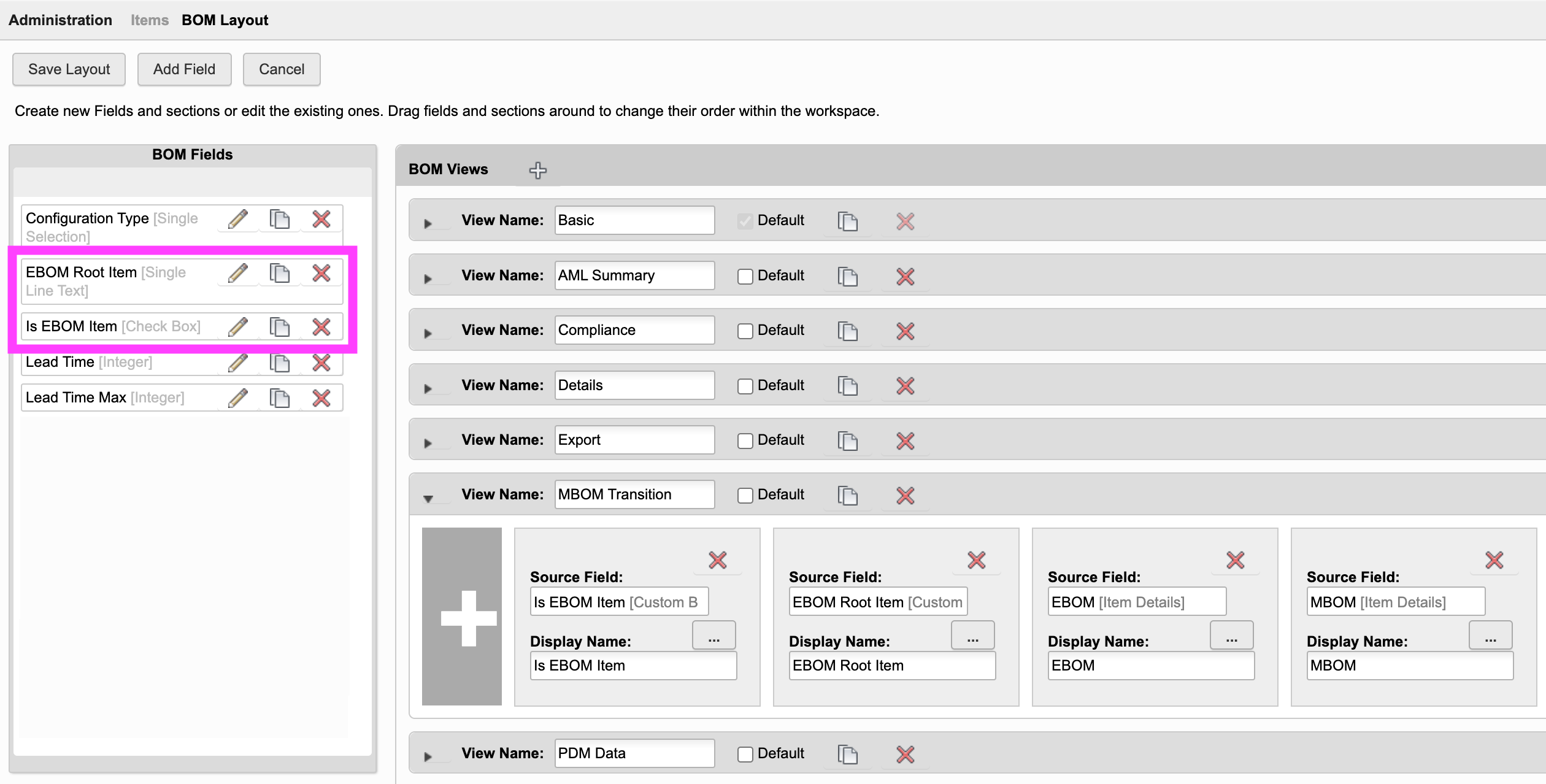 Administration Items BOM Layout

Save Layout Add Field Cancel

Create new Fields and sections or edit the existing ones. Drag fields and sections around to change their order within the workspace.

BOM Fields

Configuration Type [Single Selection]

EBOM Root Item [Single Line Text]

Is EBOM Item [Check Box]

Lead Time [Integer]

Lead Time Max [Integer]

BOM Views

View Name: Basic Default

View Name: AML Summary Default

View Name: Compliance Default

View Name: Details Default

View Name: Export Default

View Name: MBOM Transition Default

Source Field: Is EBOM Item [Custom B ...
Display Name: Is EBOM Item

Source Field: EBOM Root Item [Custom ...
Display Name: EBOM Root Item

Source Field: EBOM [Item Details] ...
Display Name: EBOM

Source Field: MBOM [Item Details] ...
Display Name: MBOM

View Name: PDM Data Default